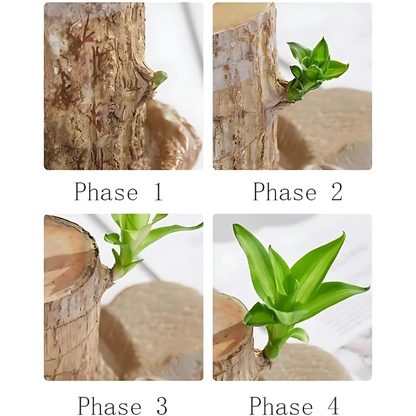 Phase 1

Phase 2

Phase 3

Phase 4